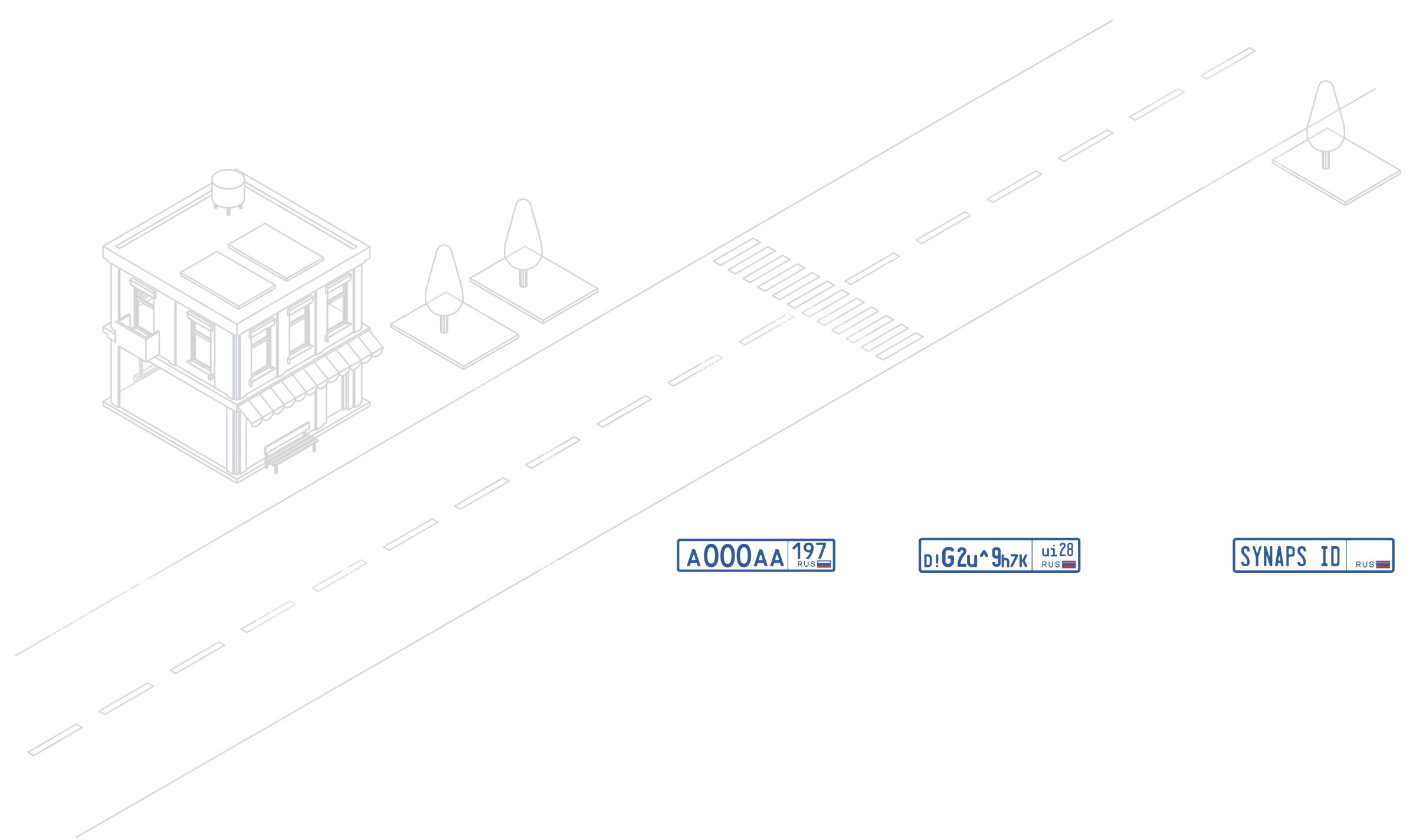 A000AA 197 RUS

D!G2u^9h7K ui28 RUS

SYNAPS ID RUS